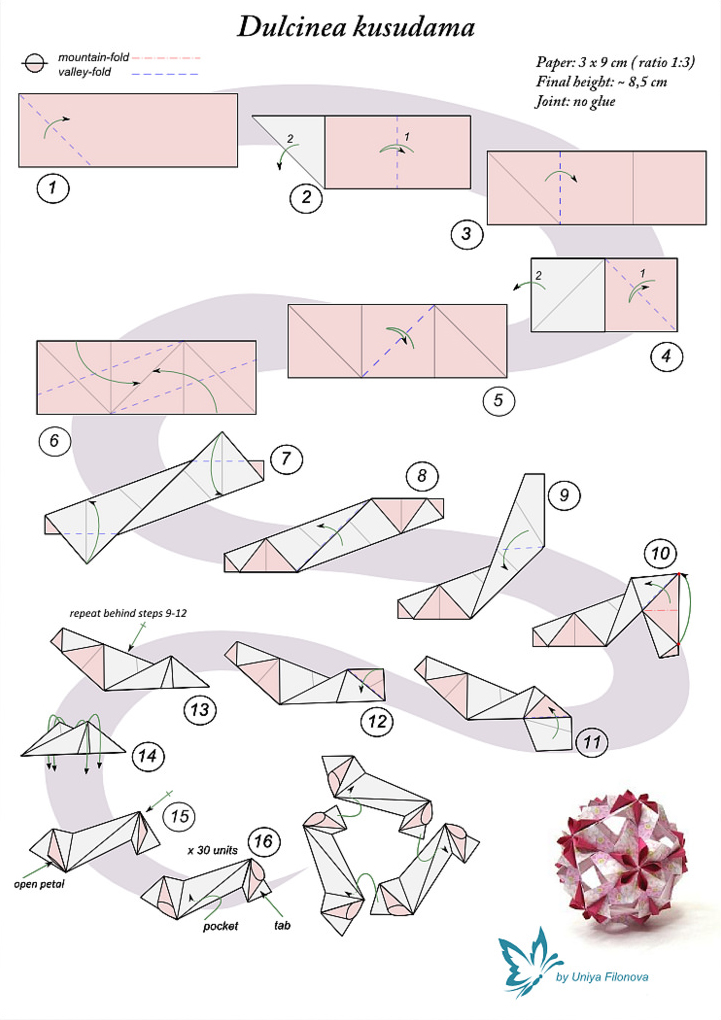 Dulcinea kusudama

mountain-fold
valley-fold

Paper: 3 x 9 cm ( ratio 1:3)
Final height: ~ 8,5 cm
Joint: no glue

1
2
1
2
3
2
1
4
5
6
7
8
9
10
repeat behind steps 9-12
13
12
11
14
15
open petal
x 30 units
16
pocket
tab

by Uniya Filonova